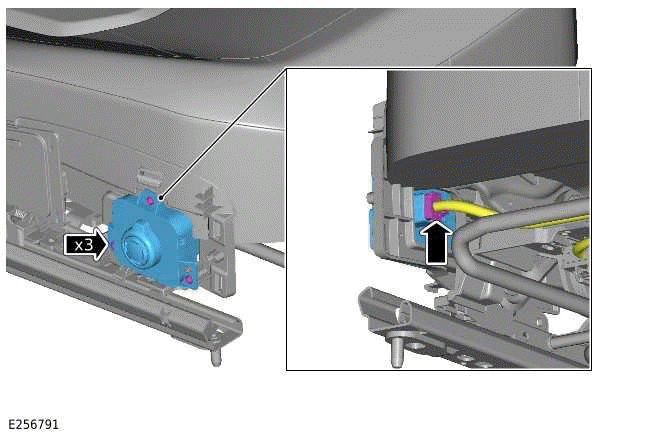 x3

E256791